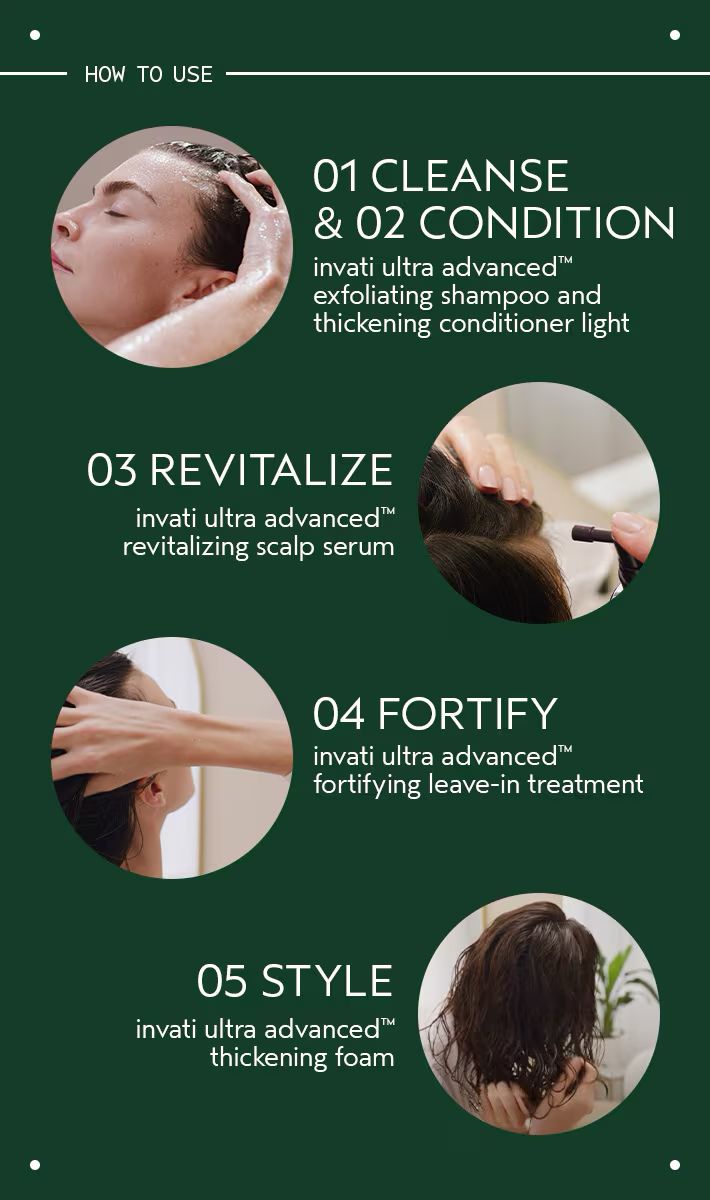 HOW TO USE

01 CLEANSE & 02 CONDITION
invati ultra advanced™ exfoliating shampoo and thickening conditioner light

03 REVITALIZE
invati ultra advanced™ revitalizing scalp serum

04 FORTIFY
invati ultra advanced™ fortifying leave-in treatment

05 STYLE
invati ultra advanced™ thickening foam